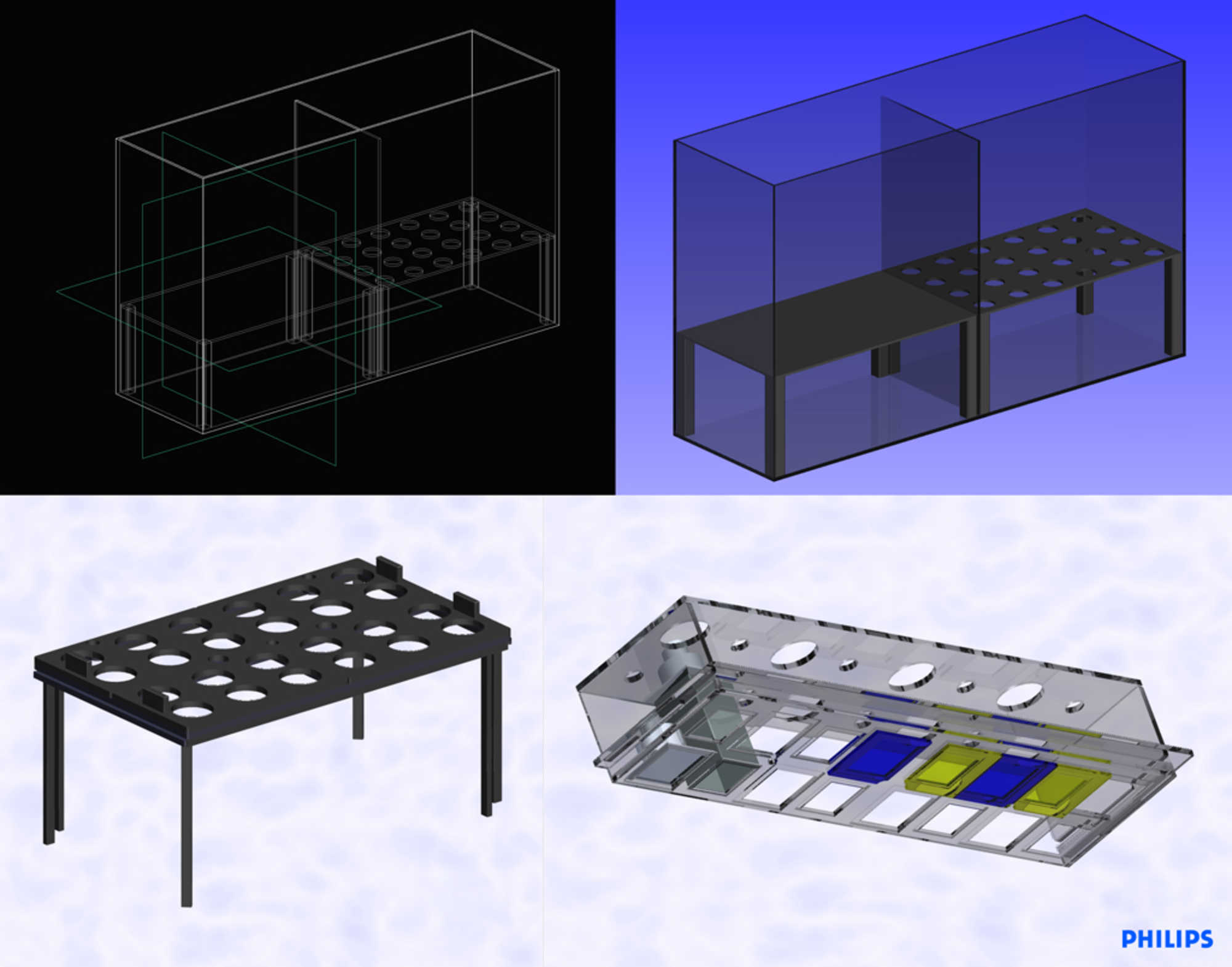 PHILIPS