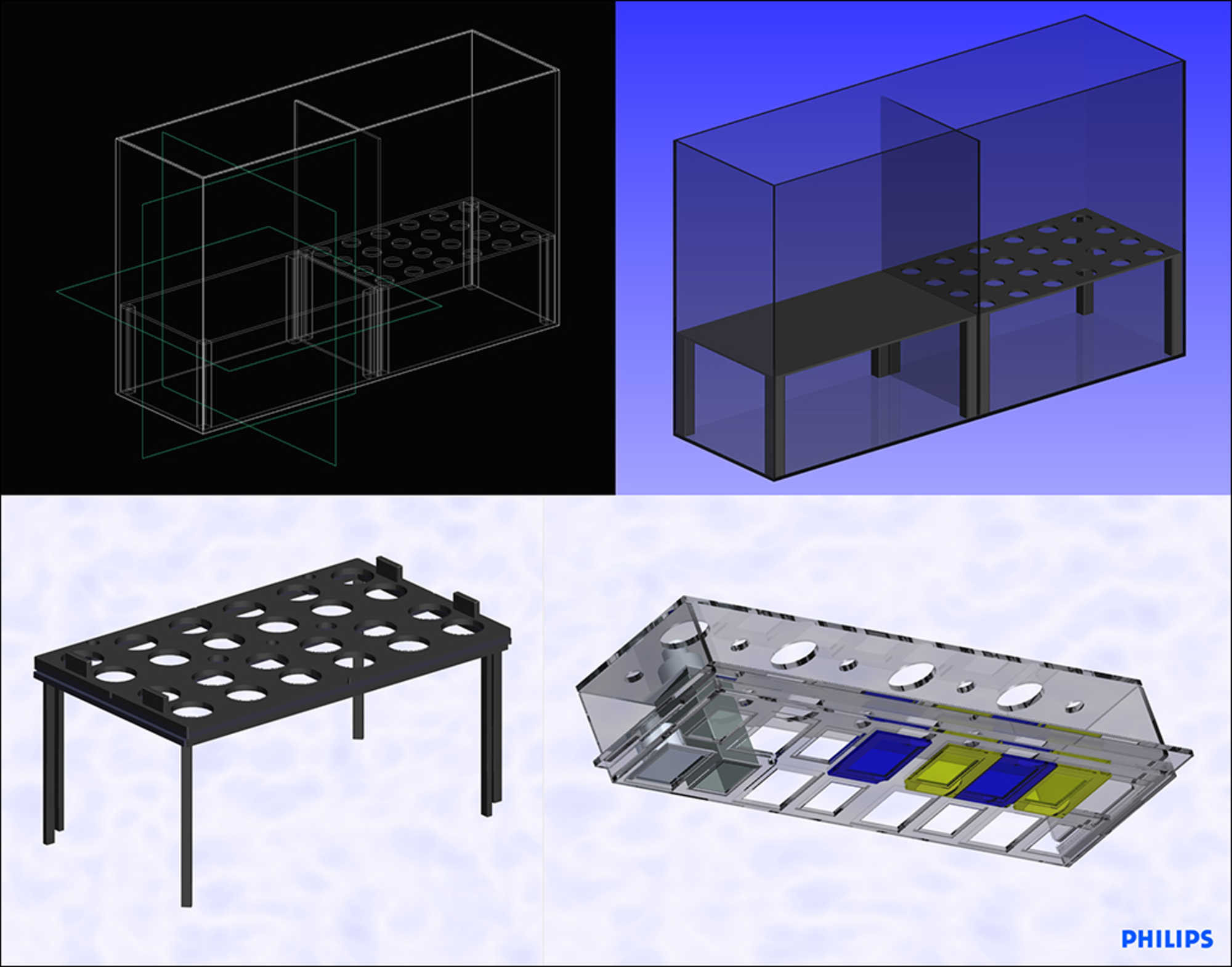 PHILIPS