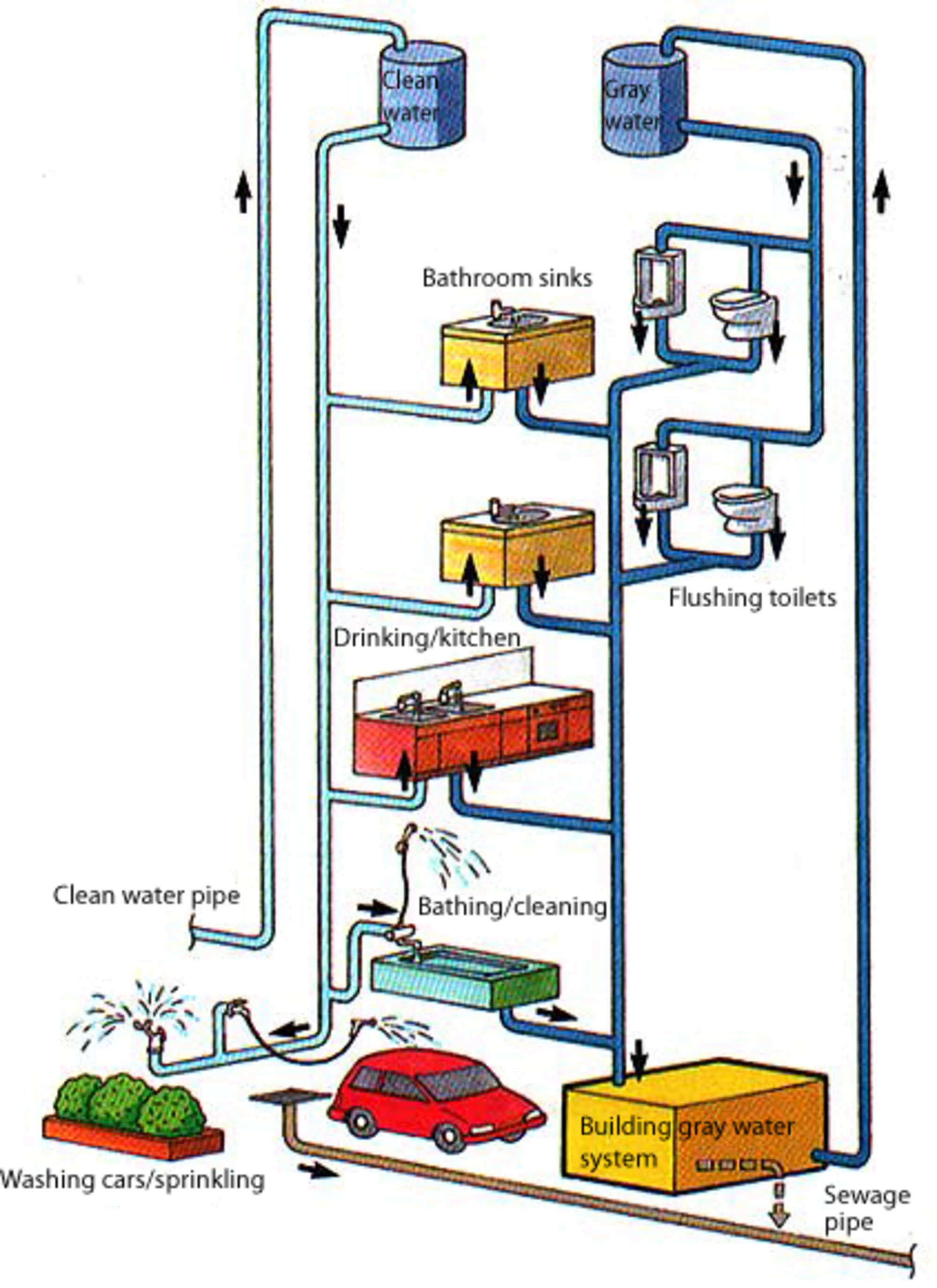 Clean water

Gray water

Bathroom sinks

Flushing toilets

Drinking/kitchen

Clean water pipe

Bathing/cleaning

Washing cars/sprinkling

Building gray water system

Sewage pipe