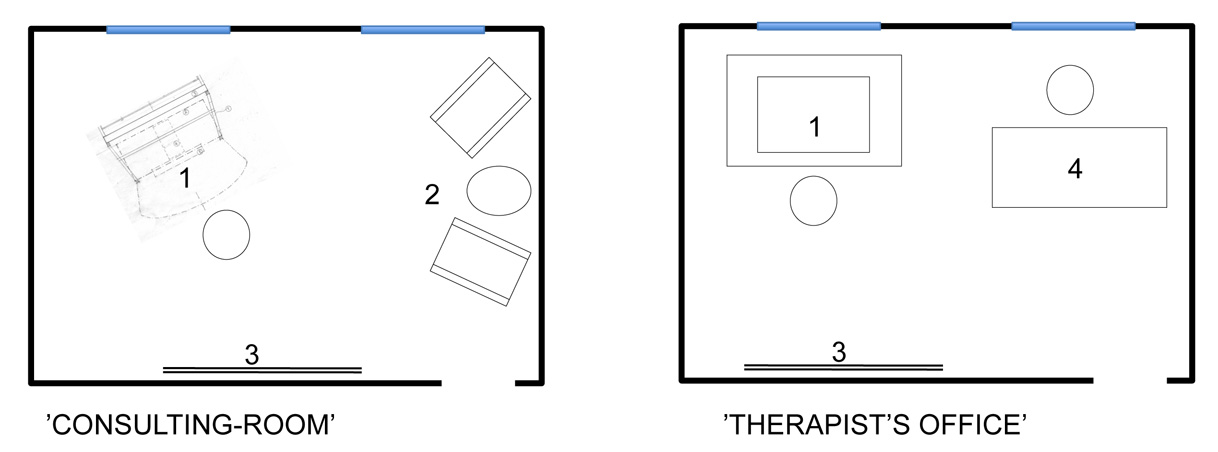 1

2

3

'CONSULTING-ROOM'

1

4

3

'THERAPIST'S OFFICE'