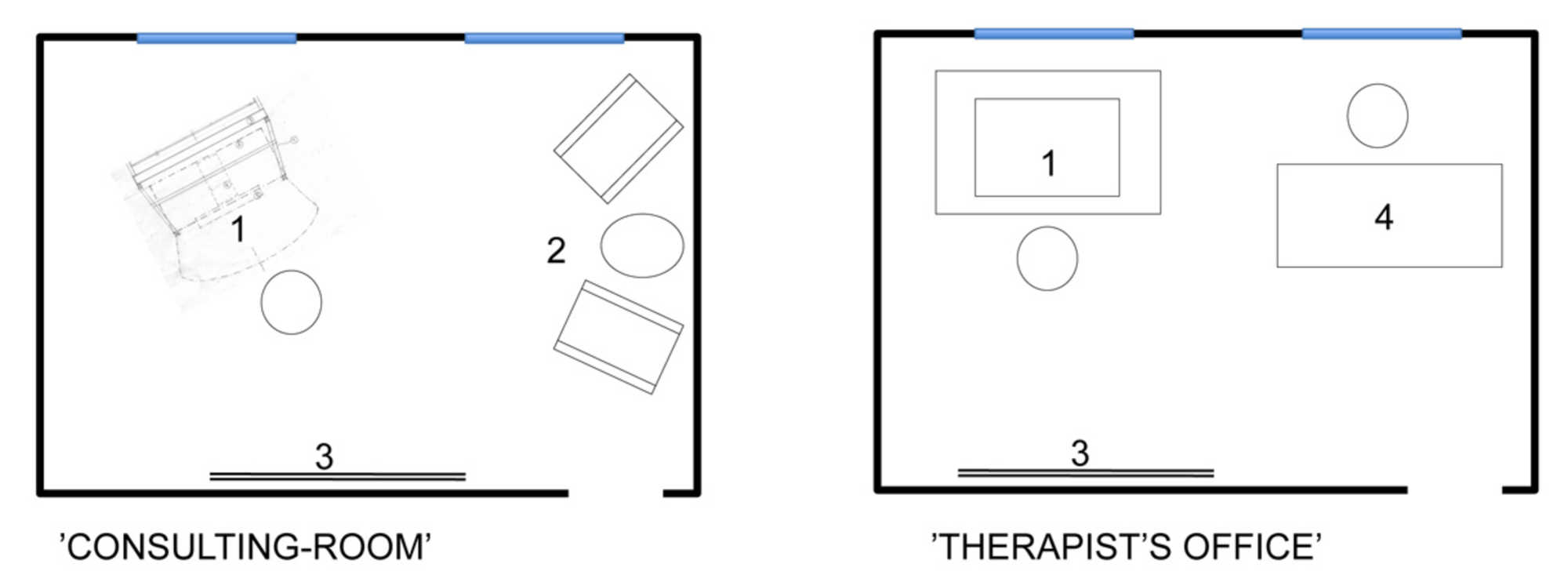 1

2

3

'CONSULTING-ROOM'

1

4

3

'THERAPIST'S OFFICE'