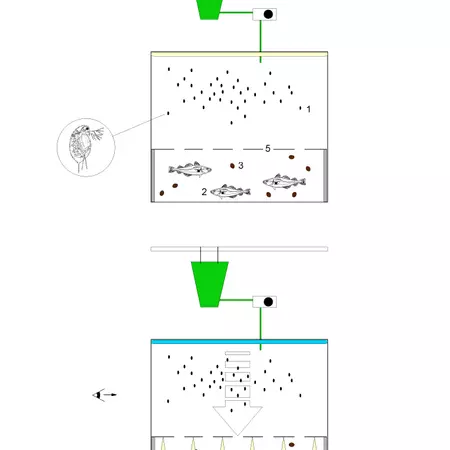 1

5

3

2