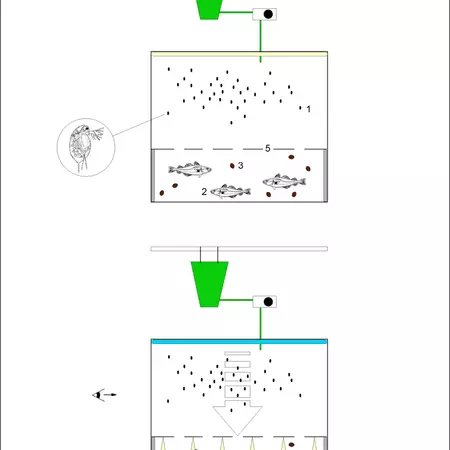 1
5
3
2