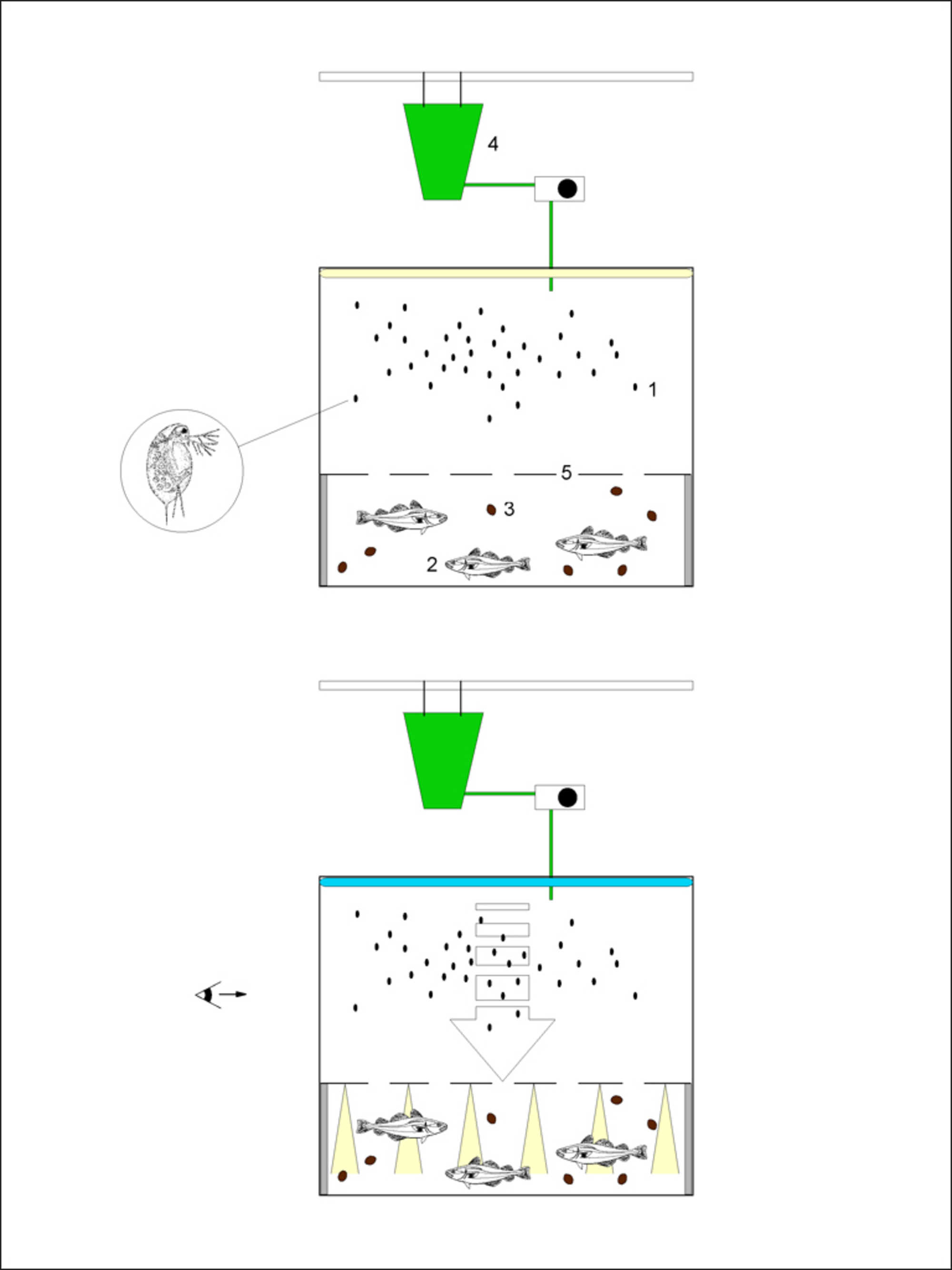 4

1

5

3

2