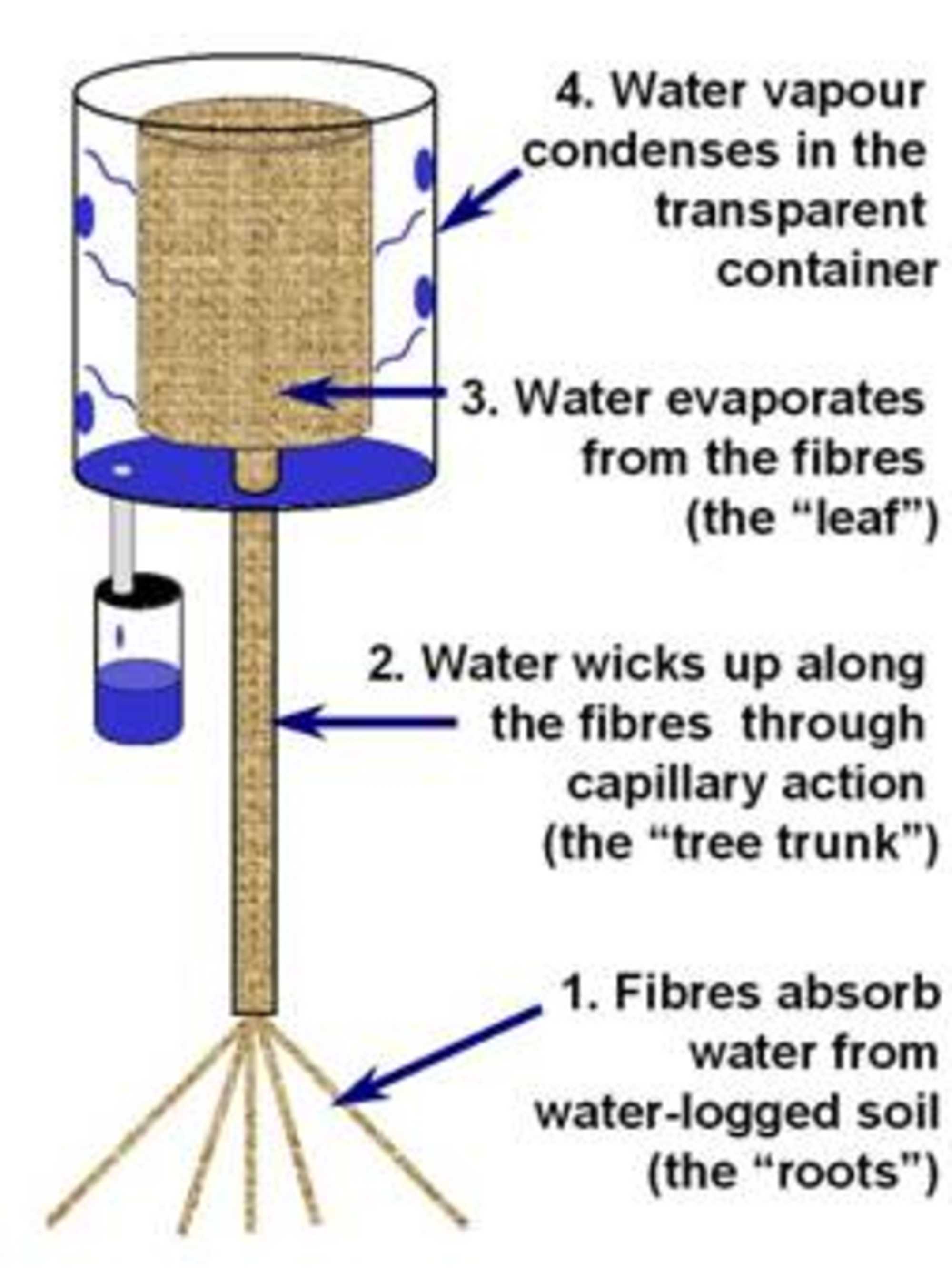 4. Water vapour condenses in the transparent container

3. Water evaporates from the fibres (the “leaf”)

2. Water wicks up along the fibres through capillary action (the “tree trunk”)

1. Fibres absorb water from water-logged soil (the “roots”)